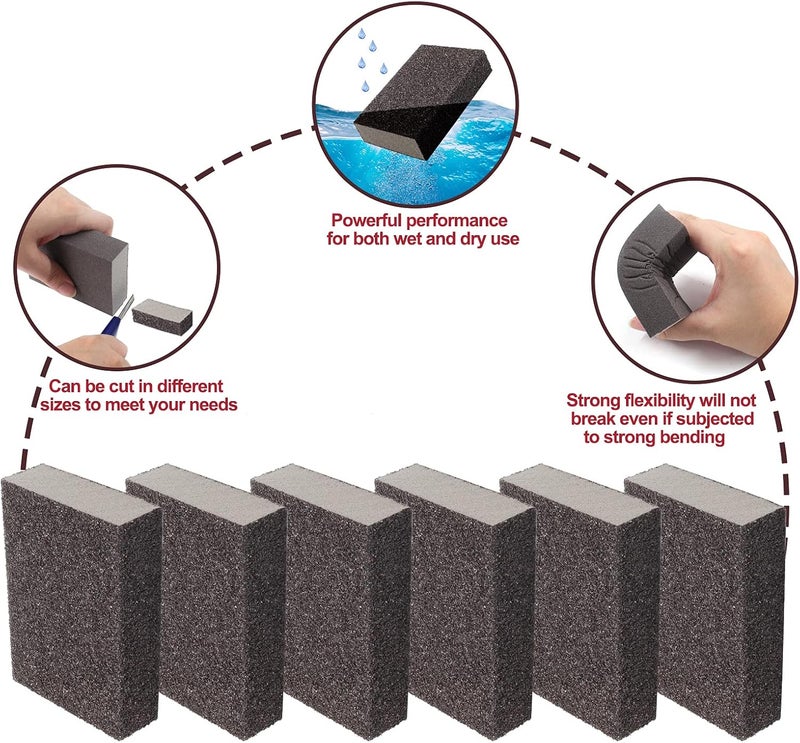 Powerful performance for both wet and dry use

Can be cut in different sizes to meet your needs

Strong flexibility will not break even if subjected to strong bending